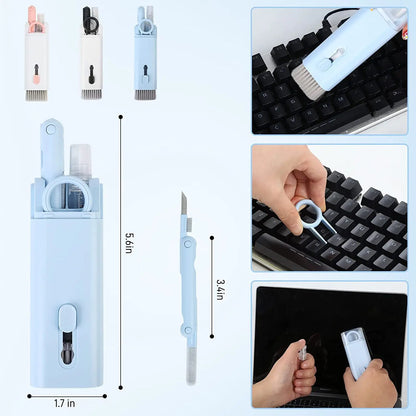 5.6in

3.4in

1.7 in