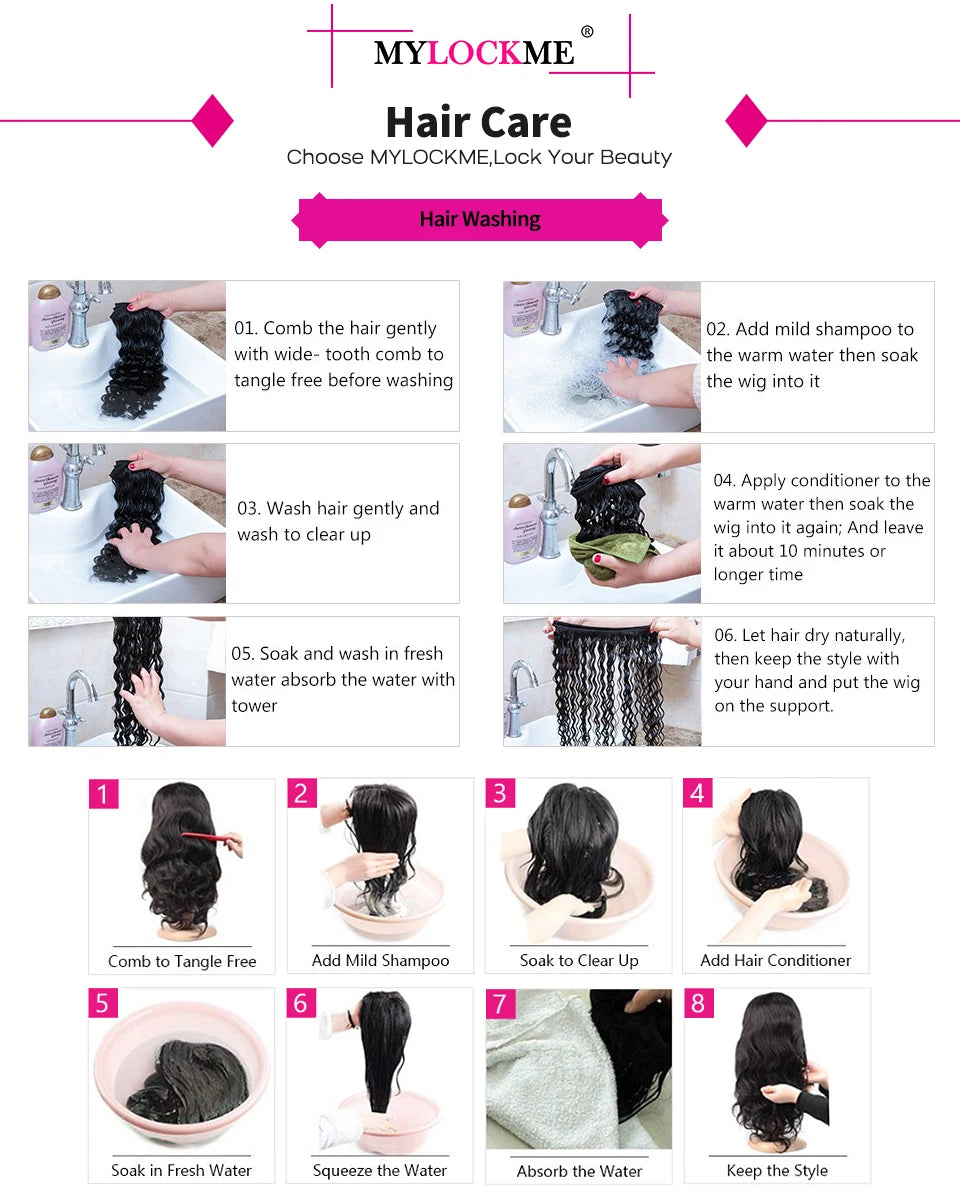 MYLOCKME®

Hair Care
Choose MYLOCKME,Lock Your Beauty

Hair Washing

01. Comb the hair gently with wide- tooth comb to tangle free before washing

02. Add mild shampoo to the warm water then soak the wig into it

03. Wash hair gently and wash to clear up

04. Apply conditioner to the warm water then soak the wig into it again; And leave it about 10 minutes or longer time

05. Soak and wash in fresh water absorb the water with tower

06. Let hair dry naturally, then keep the style with your hand and put the wig on the support.

1 Comb to Tangle Free

2 Add Mild Shampoo

3 Soak to Clear Up

4 Add Hair Conditioner

5 Soak in Fresh Water

6 Squeeze the Water

7 Absorb the Water

8 Keep the Style